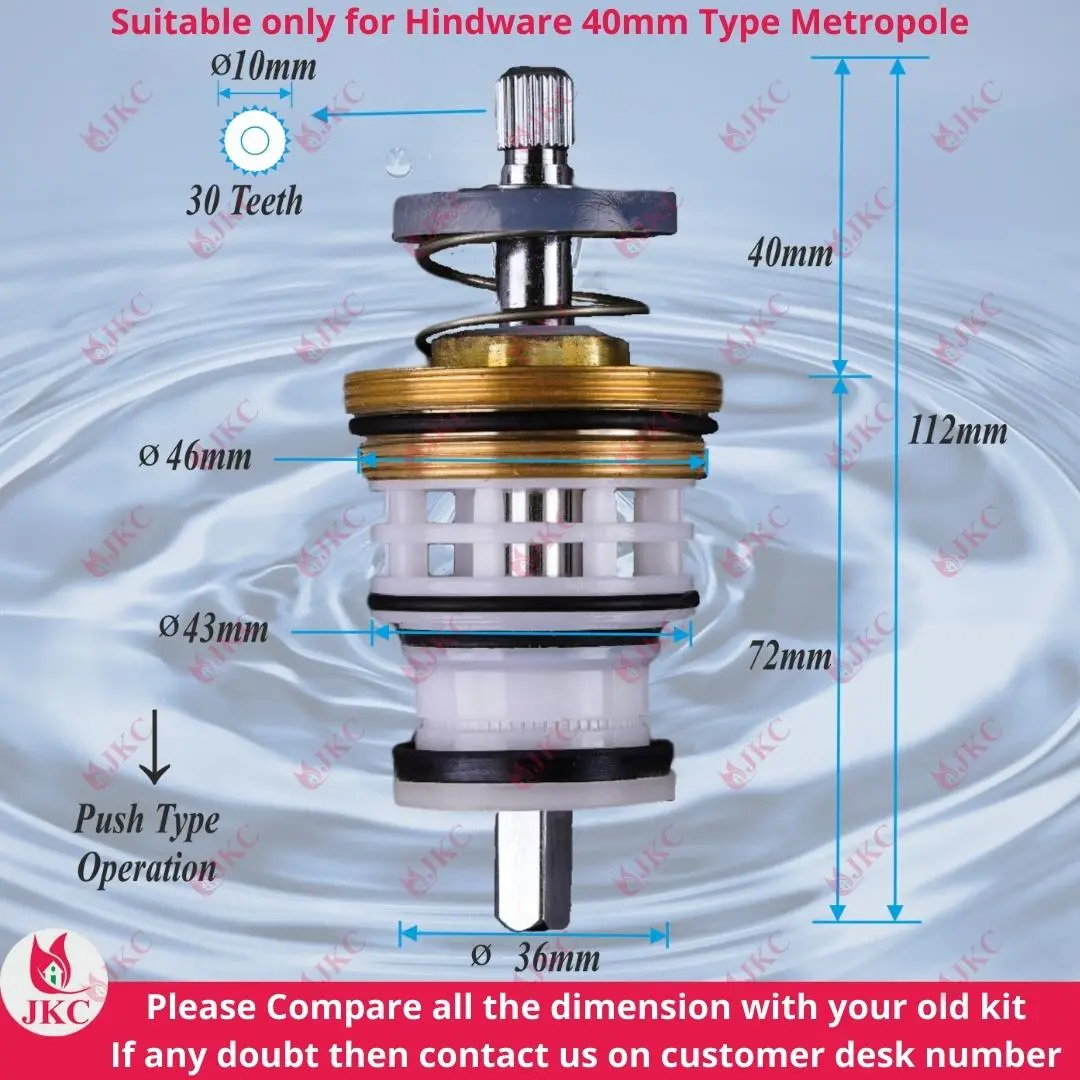 Suitable only for Hindware 40mm Type Metropole

ø10mm

30 Teeth

40mm

112mm

ø 46mm

ø43mm

72mm

Push Type Operation

ø 36mm

JKC

Please Compare all the dimension with your old kit
If any doubt then contact us on customer desk number